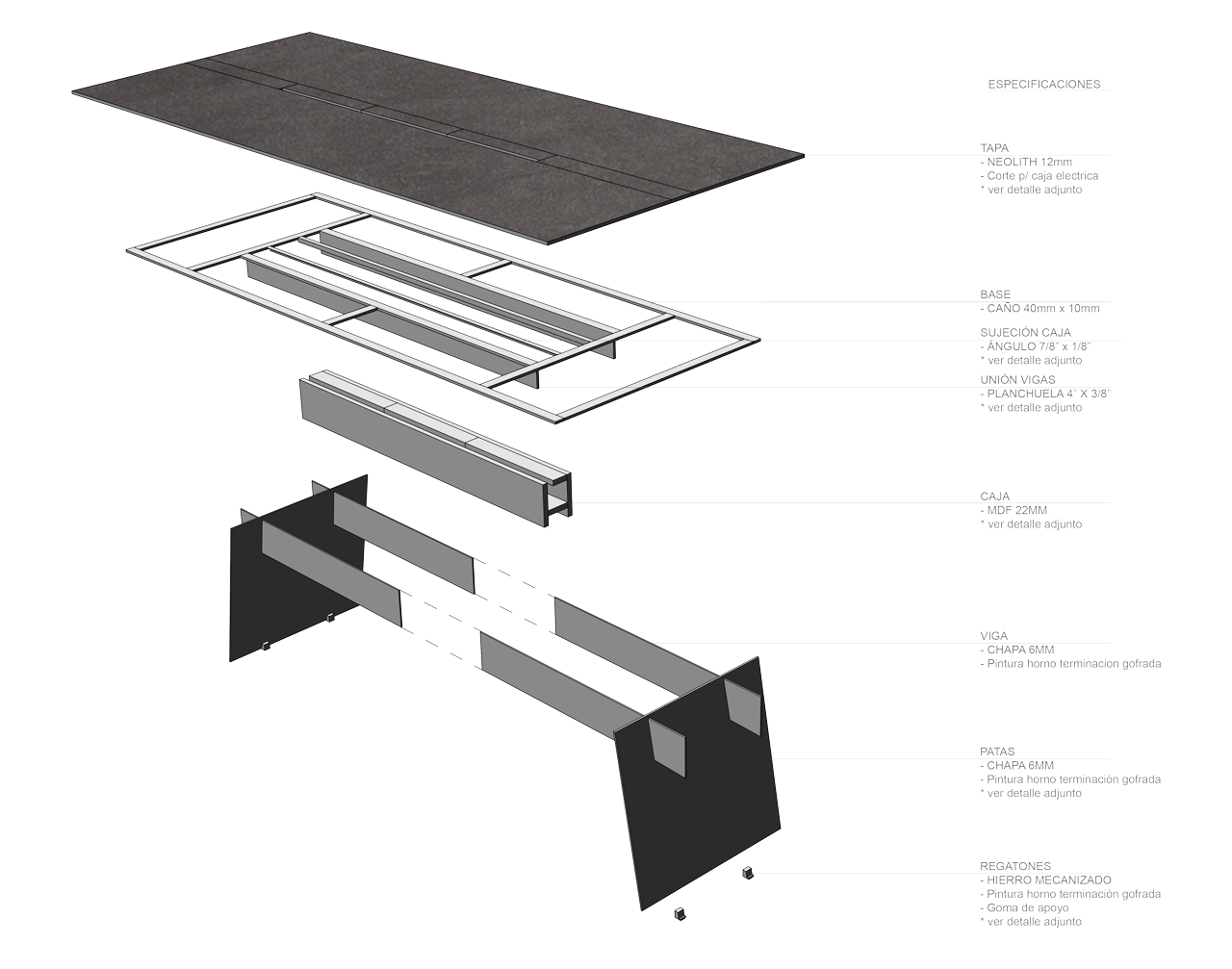 ESPECIFICACIONES

TAPA
- NEOLITH 12mm
- Corte p/ caja electrica
* ver detalle adjunto

BASE
- CAÑO 40mm x 10mm

SUJECIÓN CAJA
- ÁNGULO 7/8" x 1/8"
* ver detalle adjunto

UNIÓN VIGAS
- PLANCHUELA 4" X 3/8"
* ver detalle adjunto

CAJA
- MDF 22MM
* ver detalle adjunto

VIGA
- CHAPA 6MM
- Pintura horno terminacion gofrada

PATAS
- CHAPA 6MM
- Pintura horno terminación gofrada
* ver detalle adjunto

REGATONES
- HIERRO MECANIZADO
- Pintura horno terminación gofrada
- Goma de apoyo
* ver detalle adjunto